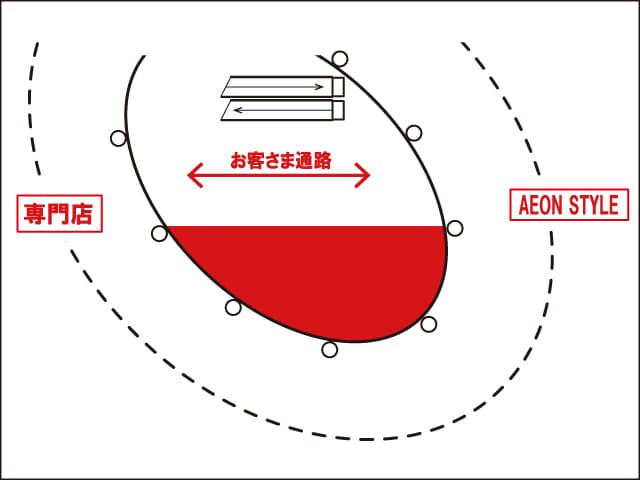 お客さま通路

専門店

AEON STYLE